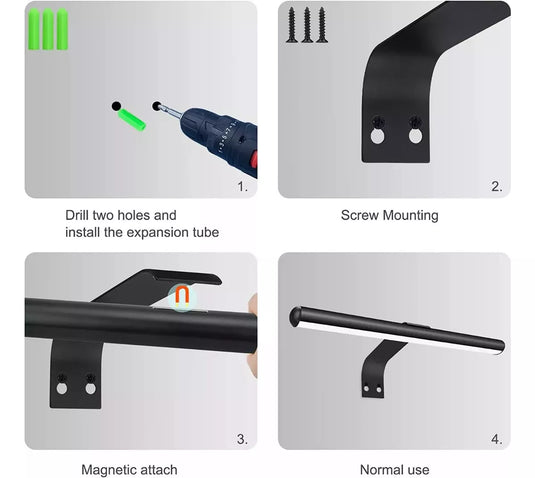 1.

Drill two holes and install the expansion tube

2.

Screw Mounting

3.

Magnetic attach

4.

Normal use